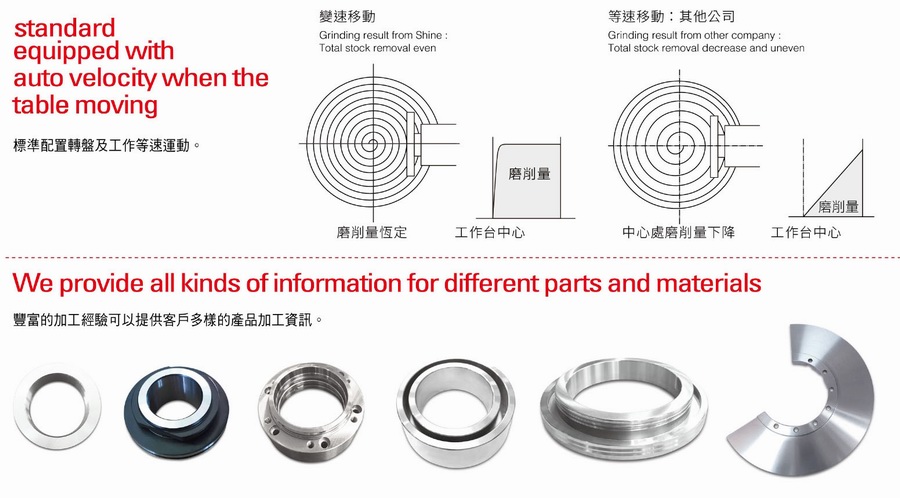 standard equipped with auto velocity when the table moving

標準配置轉盤及工作等速運動。

變速移動
Grinding result from Shine :
Total stock removal even

磨削量

磨削量恆定

工作台中心

等速移動：其他公司
Grinding result from other company :
Total stock removal decrease and uneven

磨削量

中心處磨削量下降

工作台中心

We provide all kinds of information for different parts and materials

豐富的加工經驗可以提供客戶多樣的產品加工資訊。